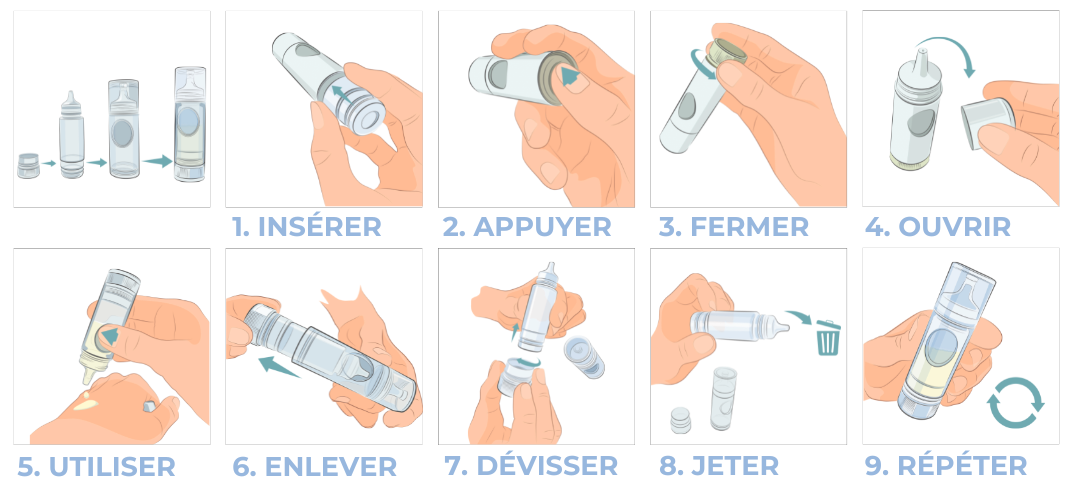 1. INSÉRER

2. APPUYER

3. FERMER

4. OUVRIR

5. UTILISER

6. ENLEVER

7. DÉVISSER

8. JETER

9. RÉPÉTER