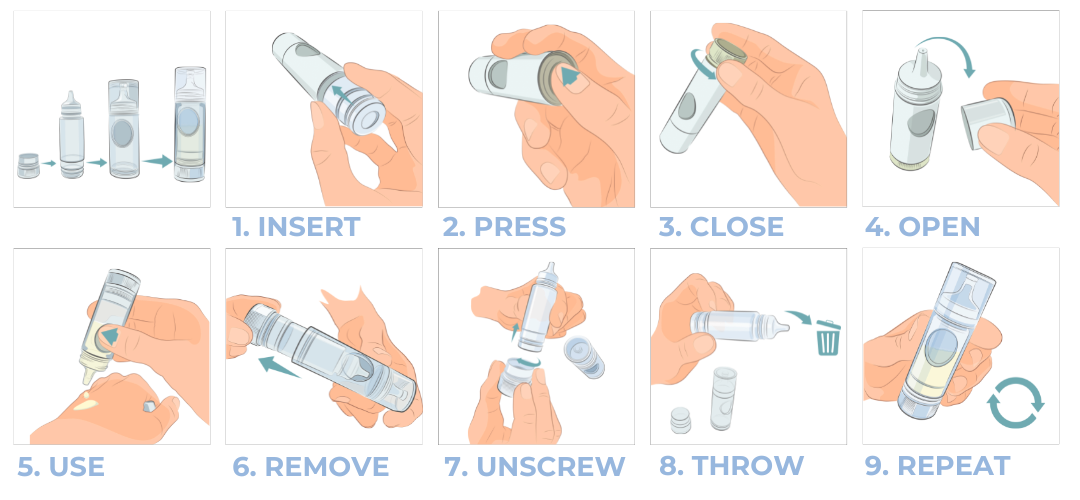 1. INSERT

2. PRESS

3. CLOSE

4. OPEN

5. USE

6. REMOVE

7. UNSCREW

8. THROW

9. REPEAT