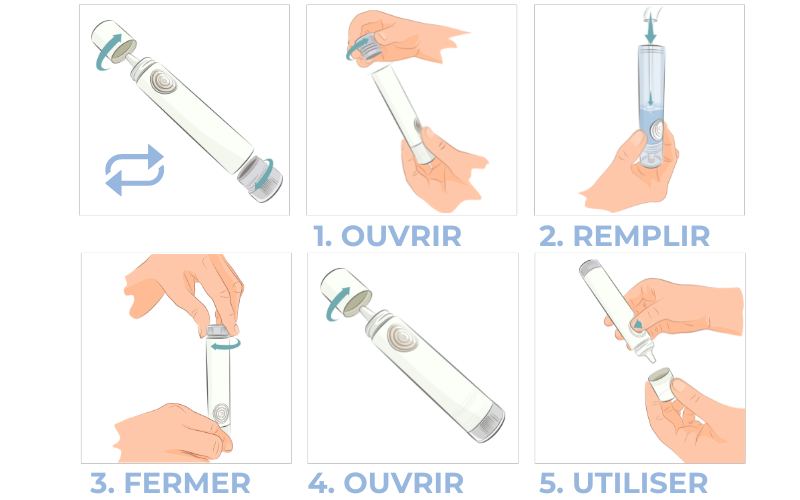 1. OUVRIR

2. REMPLIR

3. FERMER

4. OUVRIR

5. UTILISER